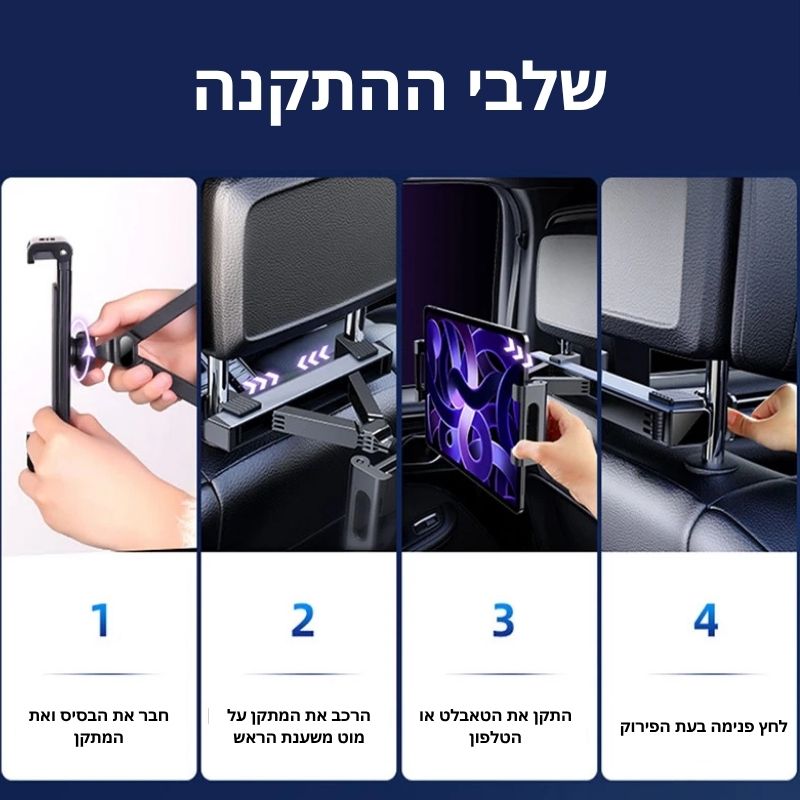 שלבי ההתקנה

1

חבר את הבסיס ואת המתקן

2

הרכב את המתקן על מוט משענת הראש

3

התקן את הטאבלט או הטלפון

4

לחץ פנימה בעת הפירוק