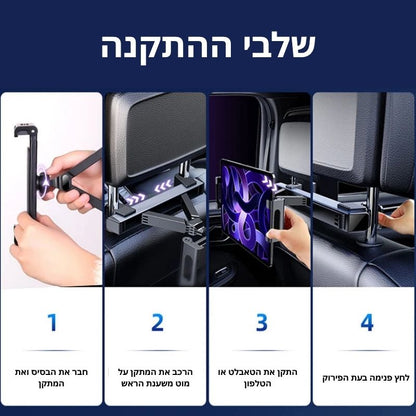 שלבי ההתקנה

1

חבר את הבסיס ואת המתקן

2

הרכב את המתקן על מוט משענת הראש

3

התקן את הטאבלט או הטלפון

4

לחץ פנימה בעת הפירוק