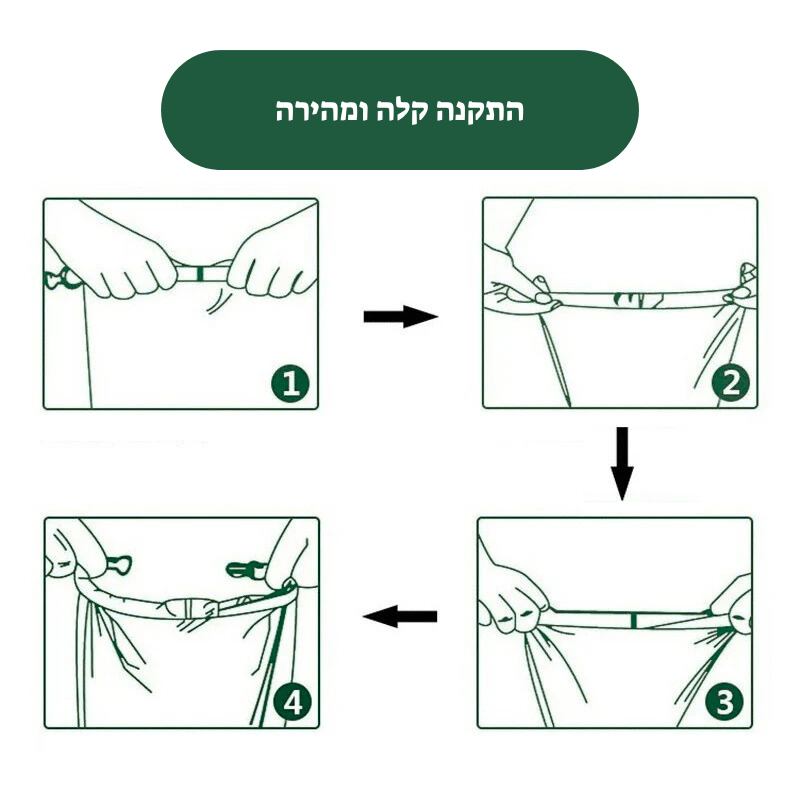 התקנה קלה ומהירה

1

2

3

4