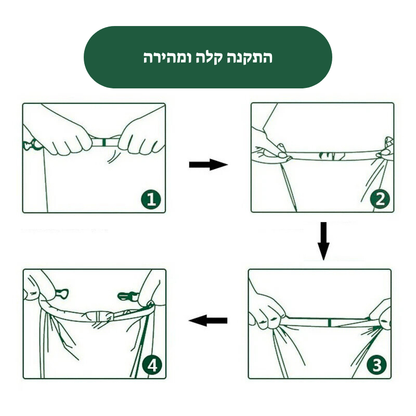 התקנה קלה ומהירה

1

2

3

4